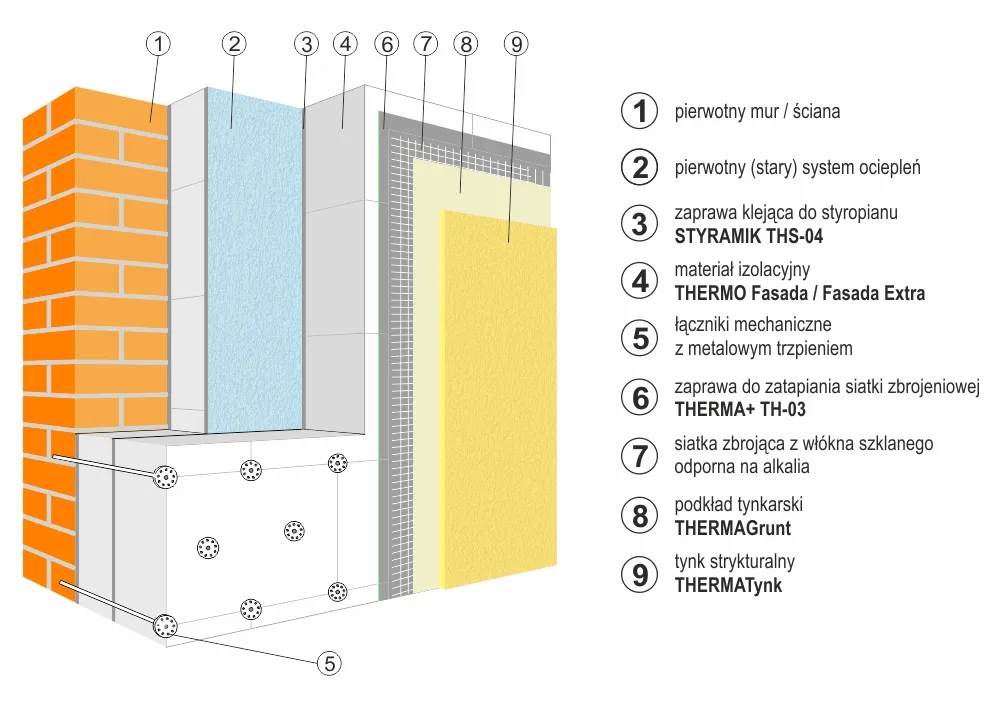 1 2 3 4 6 7 8 9

5

1 pierwotny mur / ściana

2 pierwotny (stary) system ociepleń

3 zaprawa klejąca do styropianu
STYRAMIK THS-04

4 materiał izolacyjny
THERMO Fasada / Fasada Extra

5 łączniki mechaniczne
z metalowym trzpieniem

6 zaprawa do zatapiania siatki zbrojeniowej
THERMA+ TH-03

7 siatka zbrojąca z włókna szklanego
odporna na alkalia

8 podkład tynkarski
THERMAGrunt

9 tynk strykturalny
THERMATynk